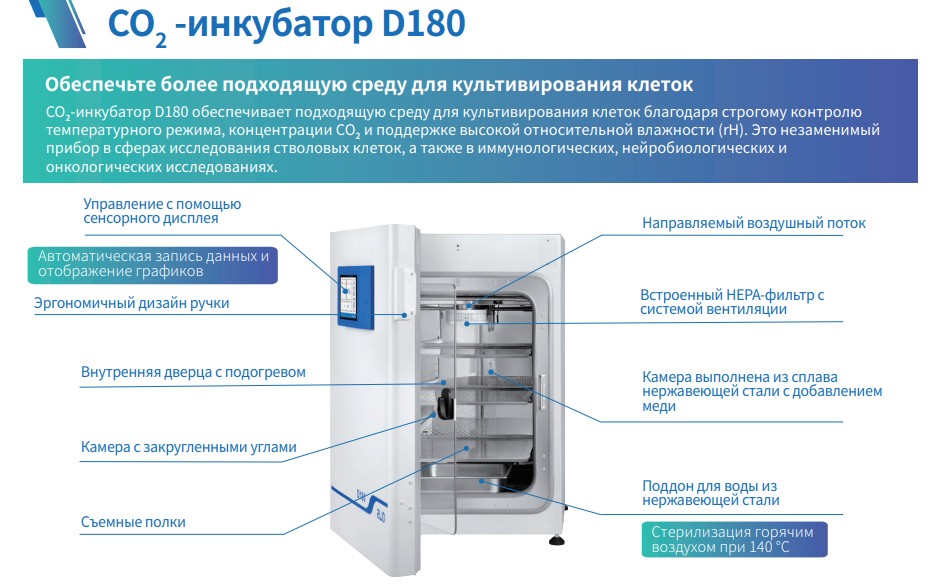 $CO_2$ -инкубатор D180

Обеспечьте более подходящую среду для культивирования клеток

$CO_2$-инкубатор D180 обеспечивает подходящую среду для культивирования клеток благодаря строгому контролю температурного режима, концентрации $CO_2$ и поддержке высокой относительной влажности (rH). Это незаменимый прибор в сферах исследования стволовых клеток, а также в иммунологических, нейробиологических и онкологических исследованиях.

Управление с помощью сенсорного дисплея

Автоматическая запись данных и отображение графиков

Эргономичный дизайн ручки

Внутренняя дверца с подогревом

Камера с закругленными углами

Съемные полки

Направляемый воздушный поток

Встроенный HEPA-фильтр с системой вентиляции

Камера выполнена из сплава нержавеющей стали с добавлением меди

Поддон для воды из нержавеющей стали

Стерилизация горячим воздухом при 140 °C