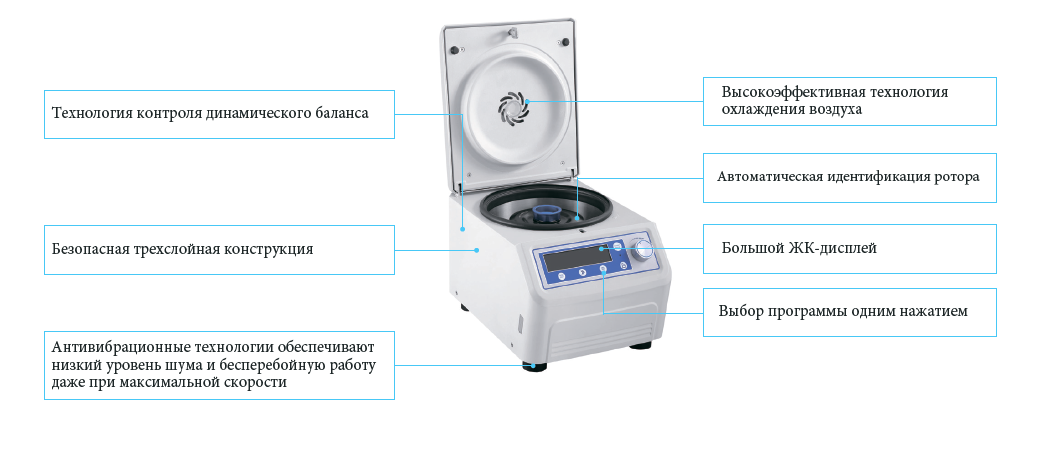 Технология контроля динамического баланса

Безопасная трехслойная конструкция

Антивибрационные технологии обеспечивают низкий уровень шума и бесперебойную работу даже при максимальной скорости

Высокоэффективная технология охлаждения воздуха

Автоматическая идентификация ротора

Большой ЖК-дисплей

Выбор программы одним нажатием